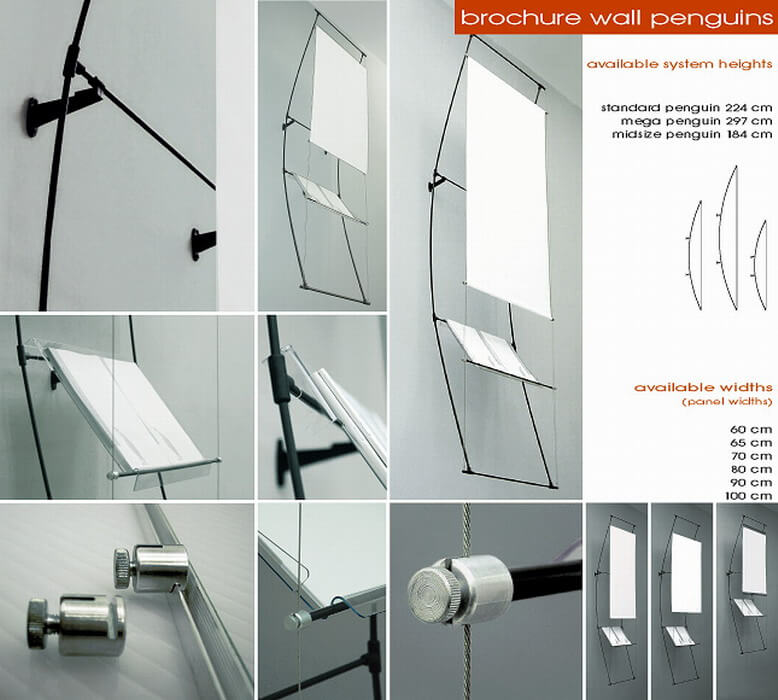 brochure wall penguins

available system heights

standard penguin 224 cm
mega penguin 297 cm
midsize penguin 184 cm

available widths
(panel widths)

60 cm
65 cm
70 cm
80 cm
90 cm
100 cm